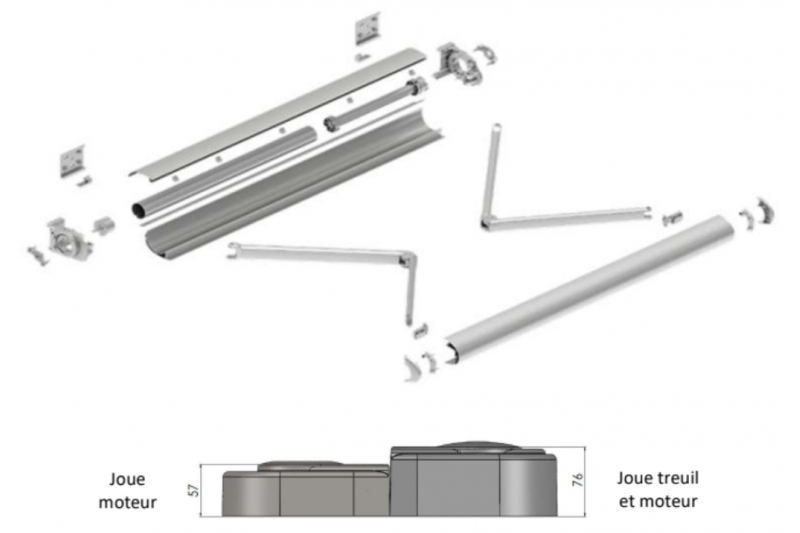 Joue moteur

57

76

Joue treuil et moteur